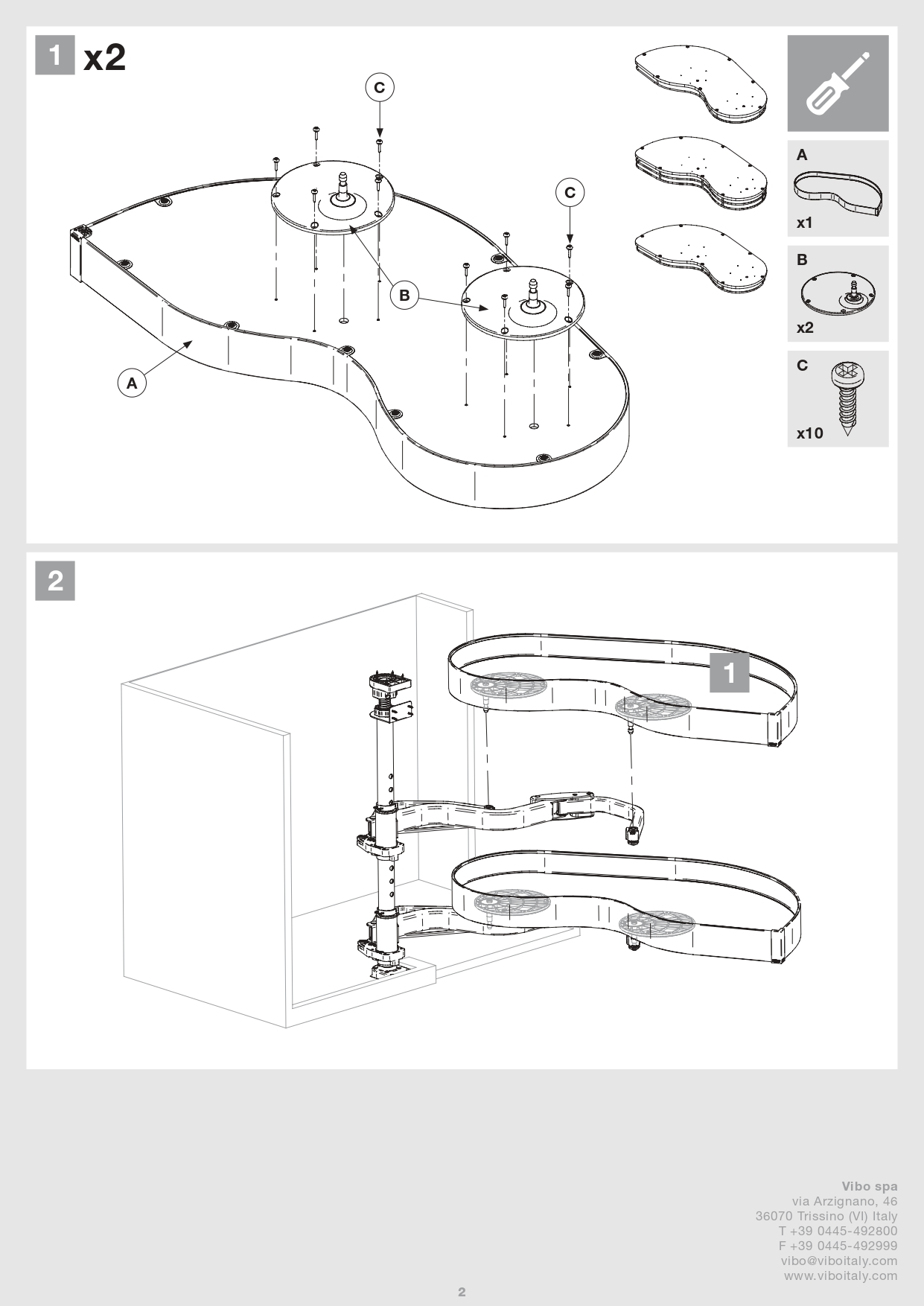 1 x2

C

C

B

A

A

x1

B

x2

C

x10

2

1

Vibo spa
via Arzignano, 46
36070 Trissino (VI) Italy
T +39 0445-492800
F +39 0445-492999
vibo@viboitaly.com
www.viboitaly.com

2